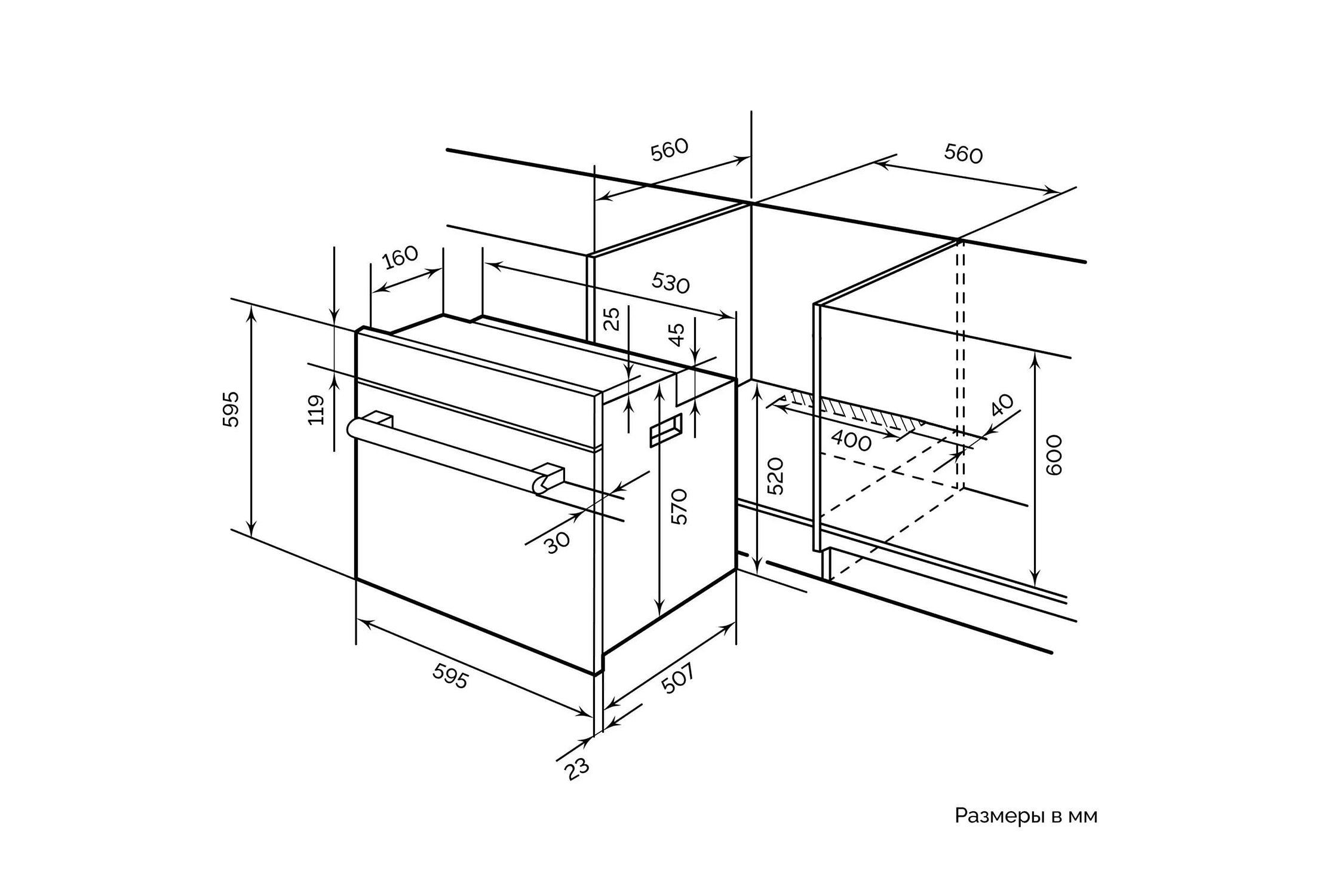 560
560
160
530
25
45
595
119
40
400
600
520
570
30
595
507
23
Размеры в мм